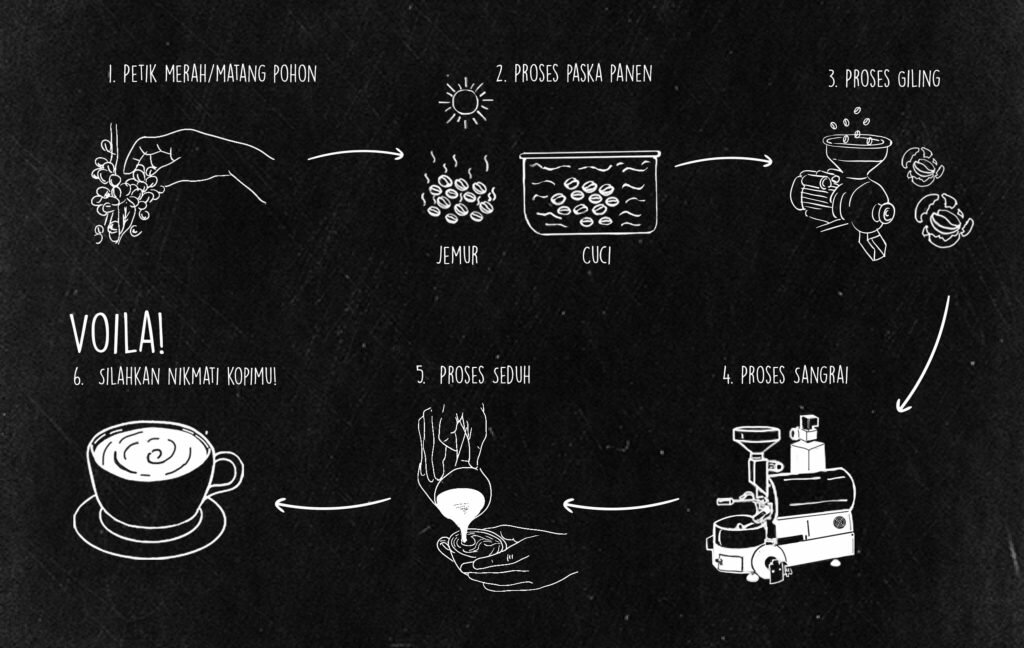 1. PETIK MERAH/MATANG POHON

2. PROSES PASKA PANEN

JEMUR

CUCI

3. PROSES GILING

4. PROSES SANGRAI

5. PROSES SEDUH

VOILA!

6. SILAHKAN NIKMATI KOPIMU!